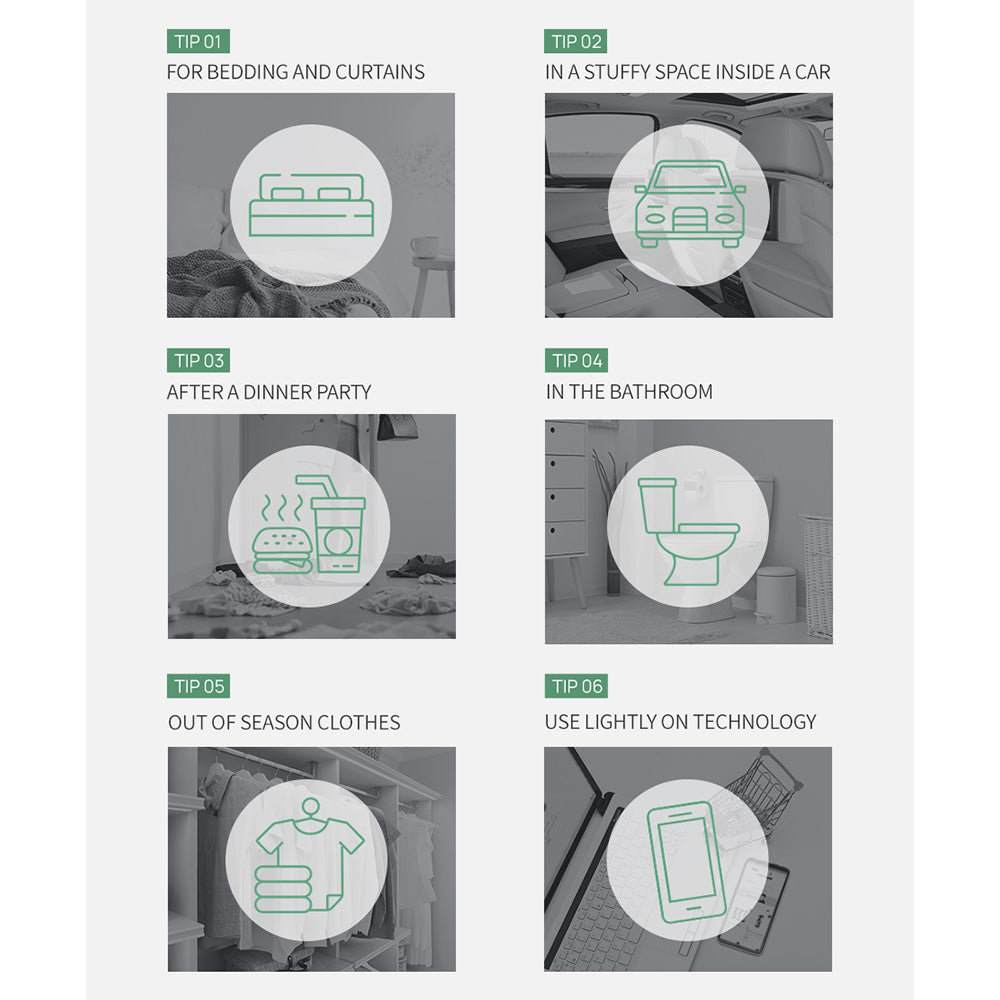 TIP 01
FOR BEDDING AND CURTAINS

TIP 02
IN A STUFFY SPACE INSIDE A CAR

TIP 03
AFTER A DINNER PARTY

TIP 04
IN THE BATHROOM

TIP 05
OUT OF SEASON CLOTHES

TIP 06
USE LIGHTLY ON TECHNOLOGY